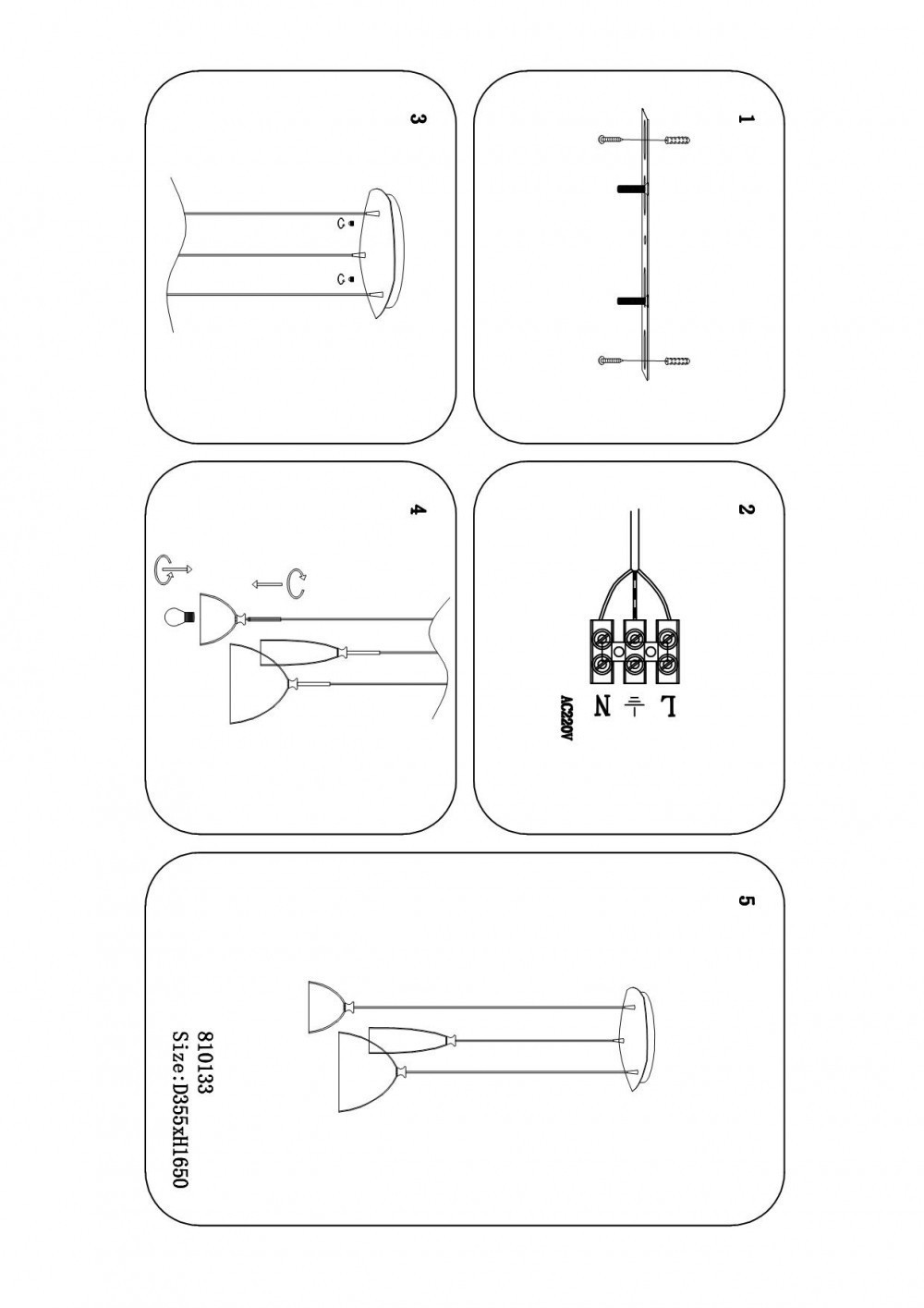 1

2

L

N

AC220V

3

4

5

810133
Size:D355xH1650